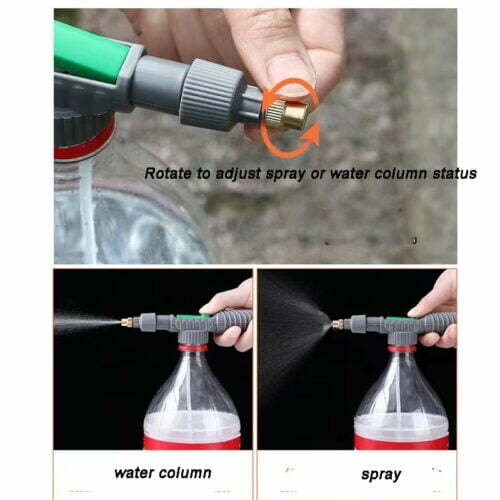 Rotate to adjust spray or water column status

water column

spray